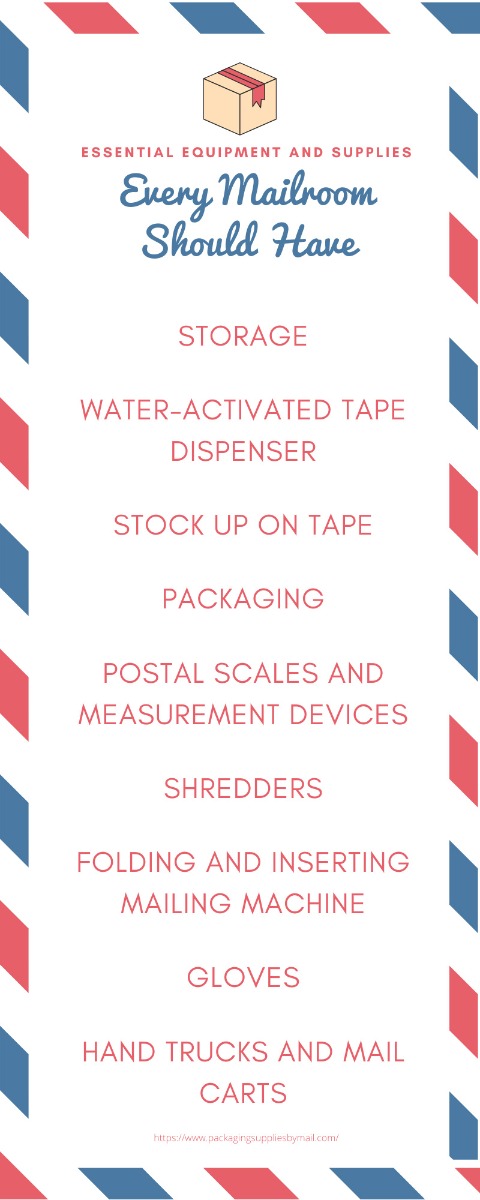 ESSENTIAL EQUIPMENT AND SUPPLIES

Every Mailroom Should Have

STORAGE

WATER-ACTIVATED TAPE DISPENSER

STOCK UP ON TAPE

PACKAGING

POSTAL SCALES AND MEASUREMENT DEVICES

SHREDDERS

FOLDING AND INSERTING MAILING MACHINE

GLOVES

HAND TRUCKS AND MAIL CARTS

https://www.packagingsuppliesbymail.com/